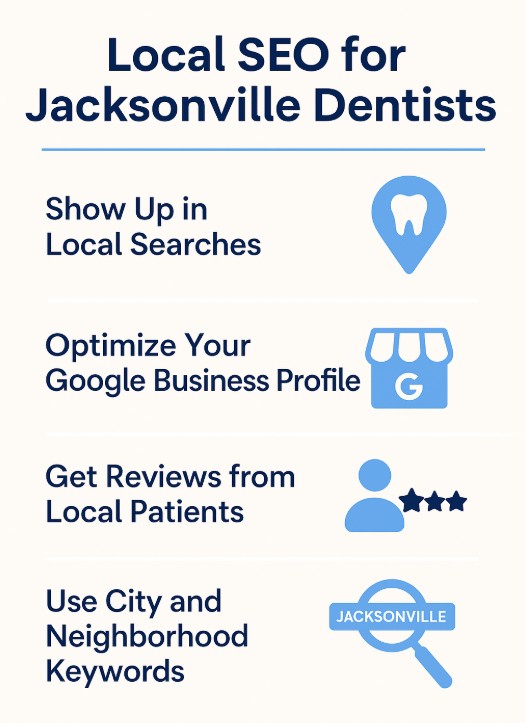 Local SEO for Jacksonville Dentists

Show Up in Local Searches

Optimize Your Google Business Profile

G

Get Reviews from Local Patients

Use City and Neighborhood Keywords

JACKSONVILLE